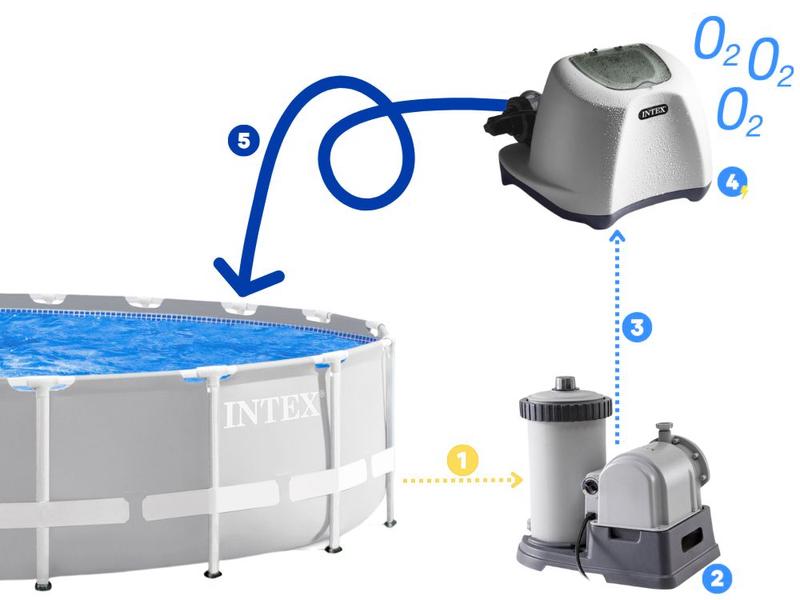 $O_2$ $O_2$
$O_2$
INTEX
5
4
3
INTEX
1
2